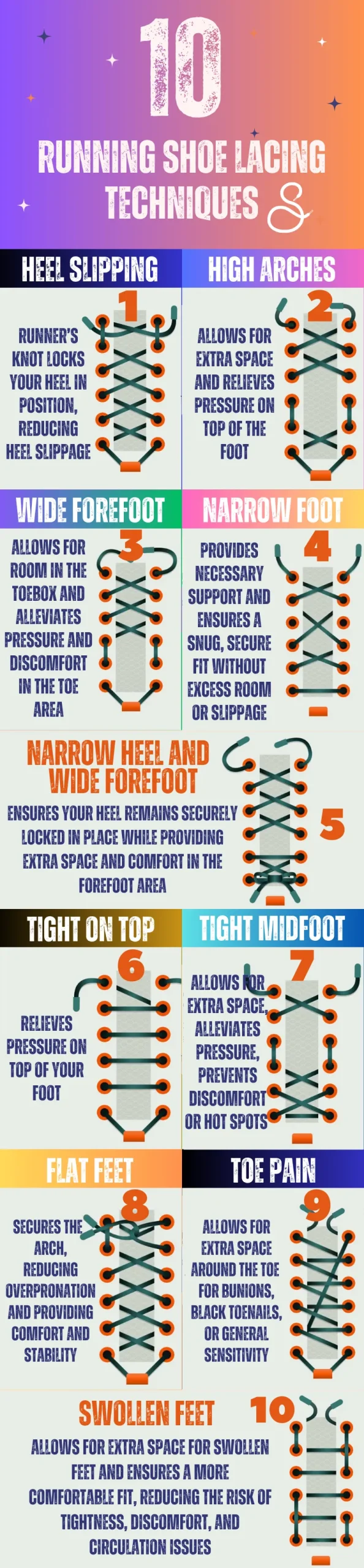 10

RUNNING SHOE LACING TECHNIQUES

HEEL SLIPPING

1

RUNNER'S KNOT LOCKS YOUR HEEL IN POSITION, REDUCING HEEL SLIPPAGE

HIGH ARCHES

2

ALLOWS FOR EXTRA SPACE AND RELIEVES PRESSURE ON TOP OF THE FOOT

WIDE FOREFOOT

3

ALLOWS FOR ROOM IN THE TOEBOX AND ALLEVIATES PRESSURE AND DISCOMFORT IN THE TOE AREA

NARROW FOOT

4

PROVIDES NECESSARY SUPPORT AND ENSURES A SNUG, SECURE FIT WITHOUT EXCESS ROOM OR SLIPPAGE

NARROW HEEL AND WIDE FOREFOOT

ENSURES YOUR HEEL REMAINS SECURELY LOCKED IN PLACE WHILE PROVIDING EXTRA SPACE AND COMFORT IN THE FOREFOOT AREA

5

TIGHT ON TOP

6

RELIEVES PRESSURE ON TOP OF YOUR FOOT

TIGHT MIDFOOT

7

ALLOWS FOR EXTRA SPACE, ALLEVIATES PRESSURE, PREVENTS DISCOMFORT OR HOT SPOTS

FLAT FEET

8

SECURES THE ARCH, REDUCING OVERPRONATION AND PROVIDING COMFORT AND STABILITY

TOE PAIN

9

ALLOWS FOR EXTRA SPACE AROUND THE TOE FOR BUNIONS, BLACK TOENAILS, OR GENERAL SENSITIVITY

SWOLLEN FEET

10

ALLOWS FOR EXTRA SPACE FOR SWOLLEN FEET AND ENSURES A MORE COMFORTABLE FIT, REDUCING THE RISK OF TIGHTNESS, DISCOMFORT, AND CIRCULATION ISSUES